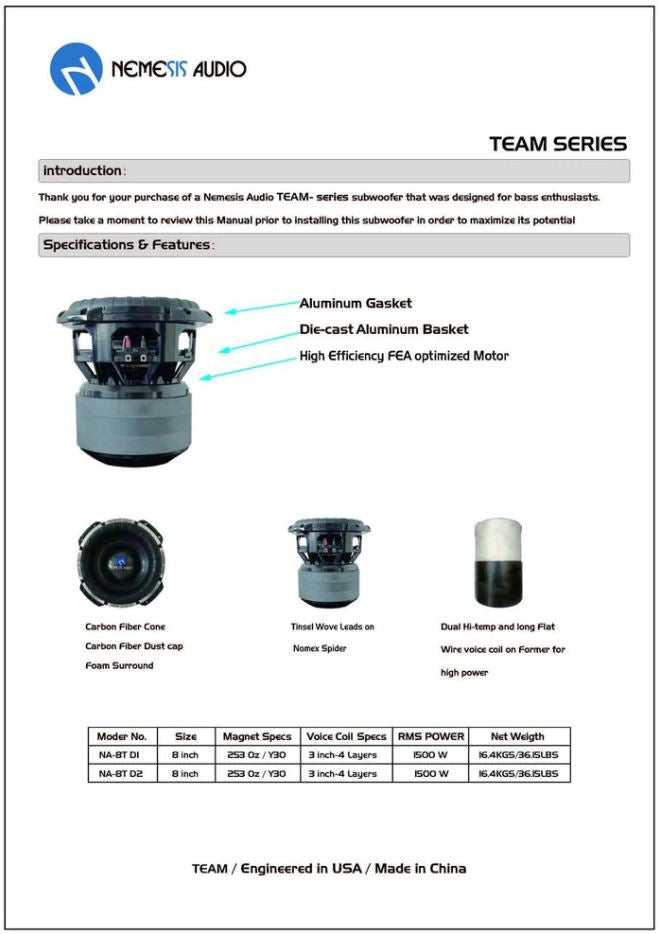 NEMESIS AUDIO

TEAM SERIES

introduction:

Thank you for your purchase of a Nemesis Audio TEAM- series subwoofer that was designed for bass enthusiasts.

Please take a moment to review this Manual prior to installing this subwoofer in order to maximize its potential

Specifications & Features:

Aluminum Gasket

Die-cast Aluminum Basket

High Efficiency FEA optimized Motor

Carbon Fiber Cone
Carbon Fiber Dust cap
Foam Surround

Tinsel Wove Leads on
Nomex Spider

Dual Hi-temp and long Flat
Wire voice coil on Former for
high power

| Moder No. | Size | Magnet Specs | Voice Coil Specs | RMS POWER | Net Weigth |
|---|---|---|---|---|---|
| NA-8T D1 | 8 inch | 253 Oz / Y30 | 3 inch-4 Layers | 1500 W | 16.4KGS/36.15LBS |
| NA-8T D2 | 8 inch | 253 Oz / Y30 | 3 inch-4 Layers | 1500 W | 16.4KGS/36.15LBS |

TEAM / Engineered in USA / Made in China