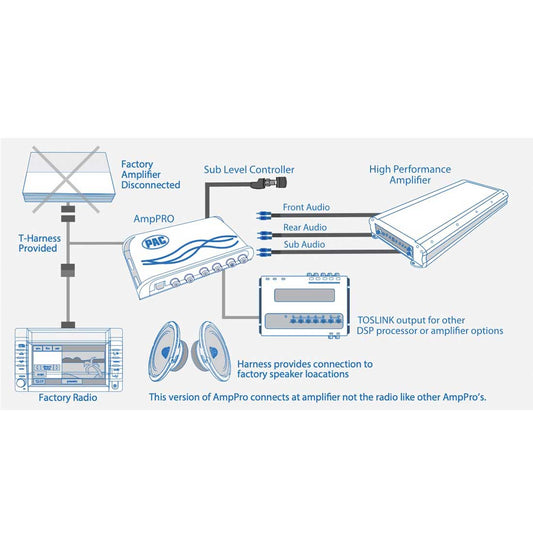 Factory Amplifier Disconnected

Sub Level Controller

High Performance Amplifier

AmpPRO

PAC

Front Audio

Rear Audio

Sub Audio

T-Harness Provided

TOSLINK output for other DSP processor or amplifier options

Harness provides connection to factory speaker loacations

Factory Radio

This version of AmpPro connects at amplifier not the radio like other AmpPro's.